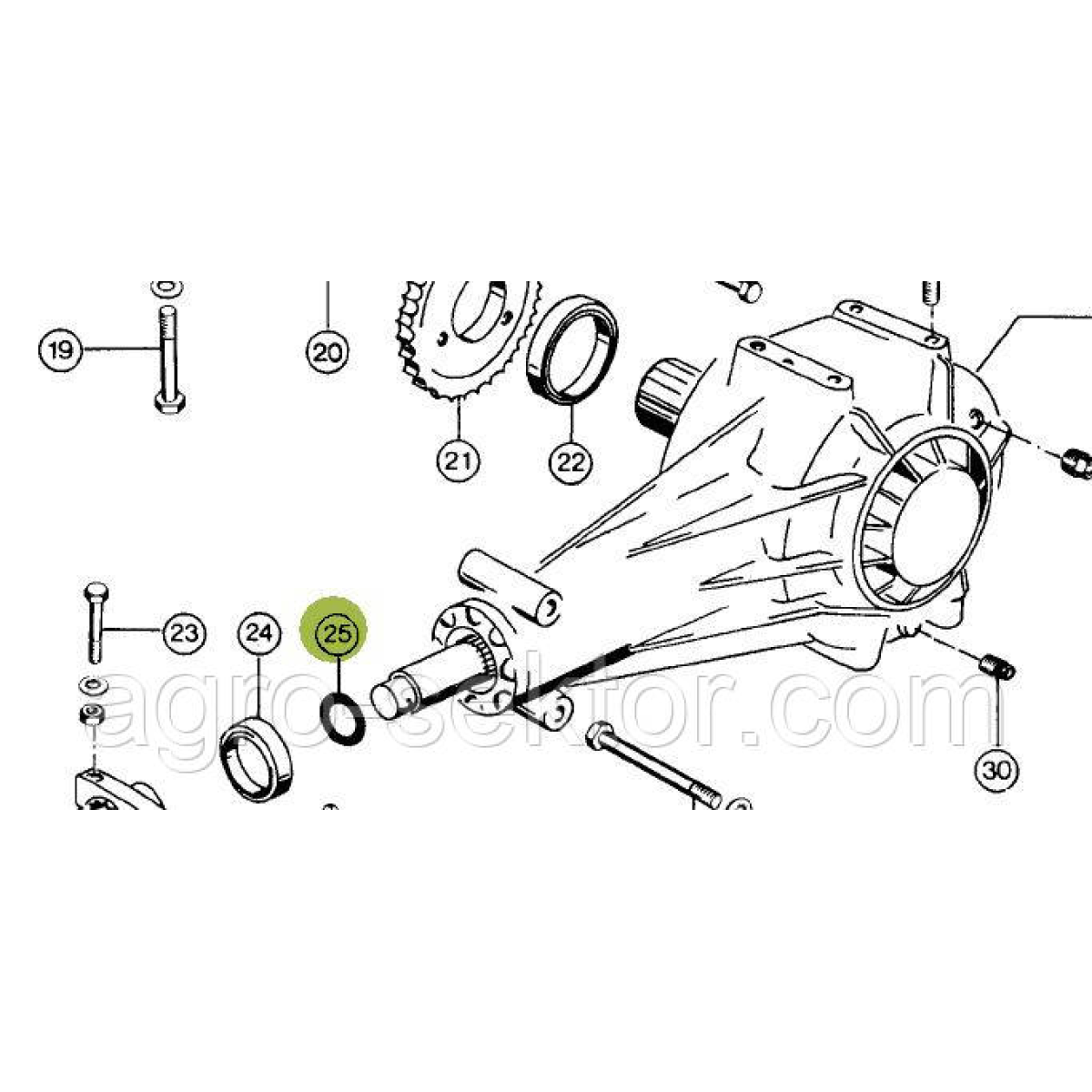 19
20
21
22
23
24
25
30
agro-sektor.com