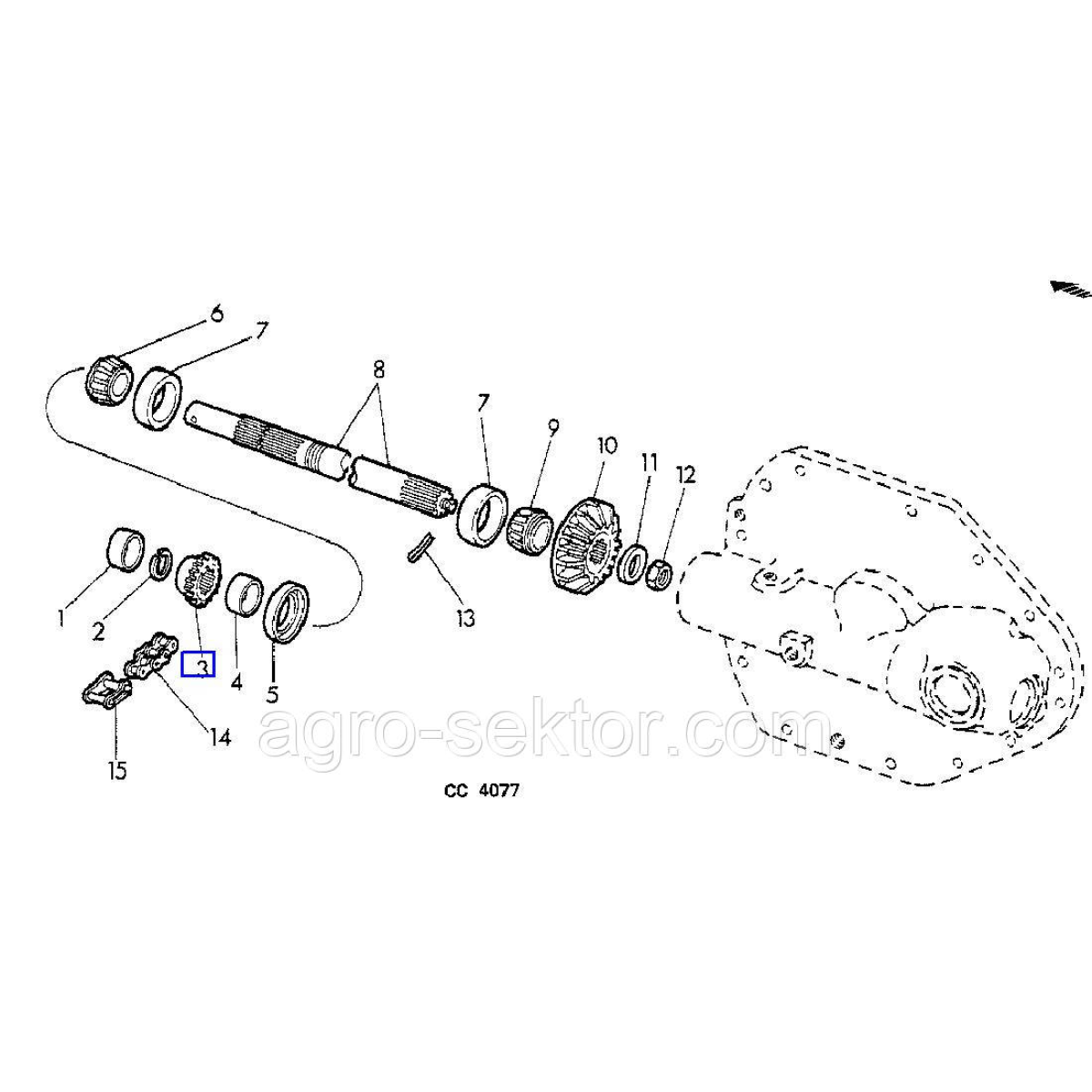 6
7
8
7
9
10
11
12
1
2
3
4
5
13
14
15
agro-sektor.com
CC 4077