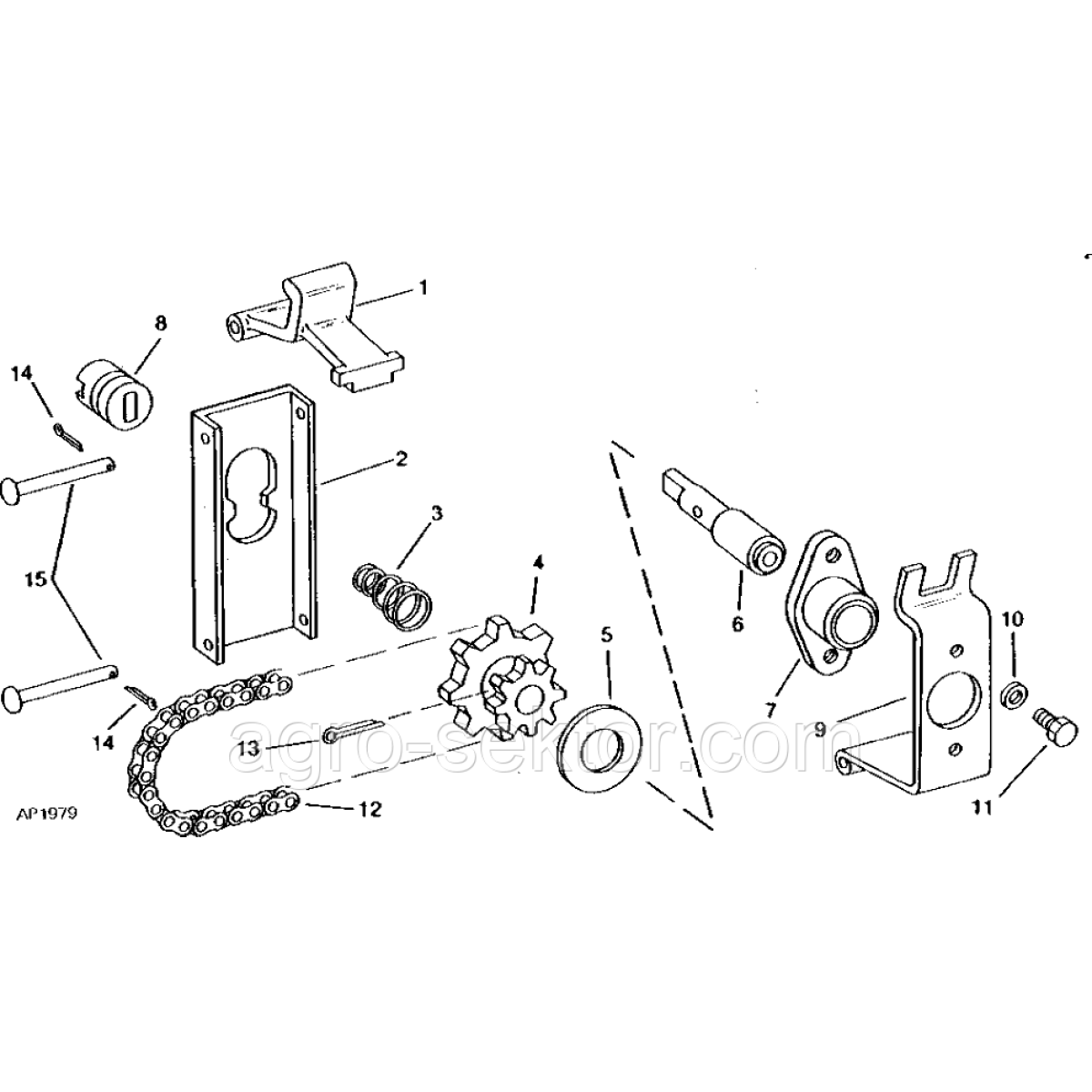 1
8
14
2
3
15
4
5
6
7
10
9
14
13
12
11
AP1979
agro-sektor.com