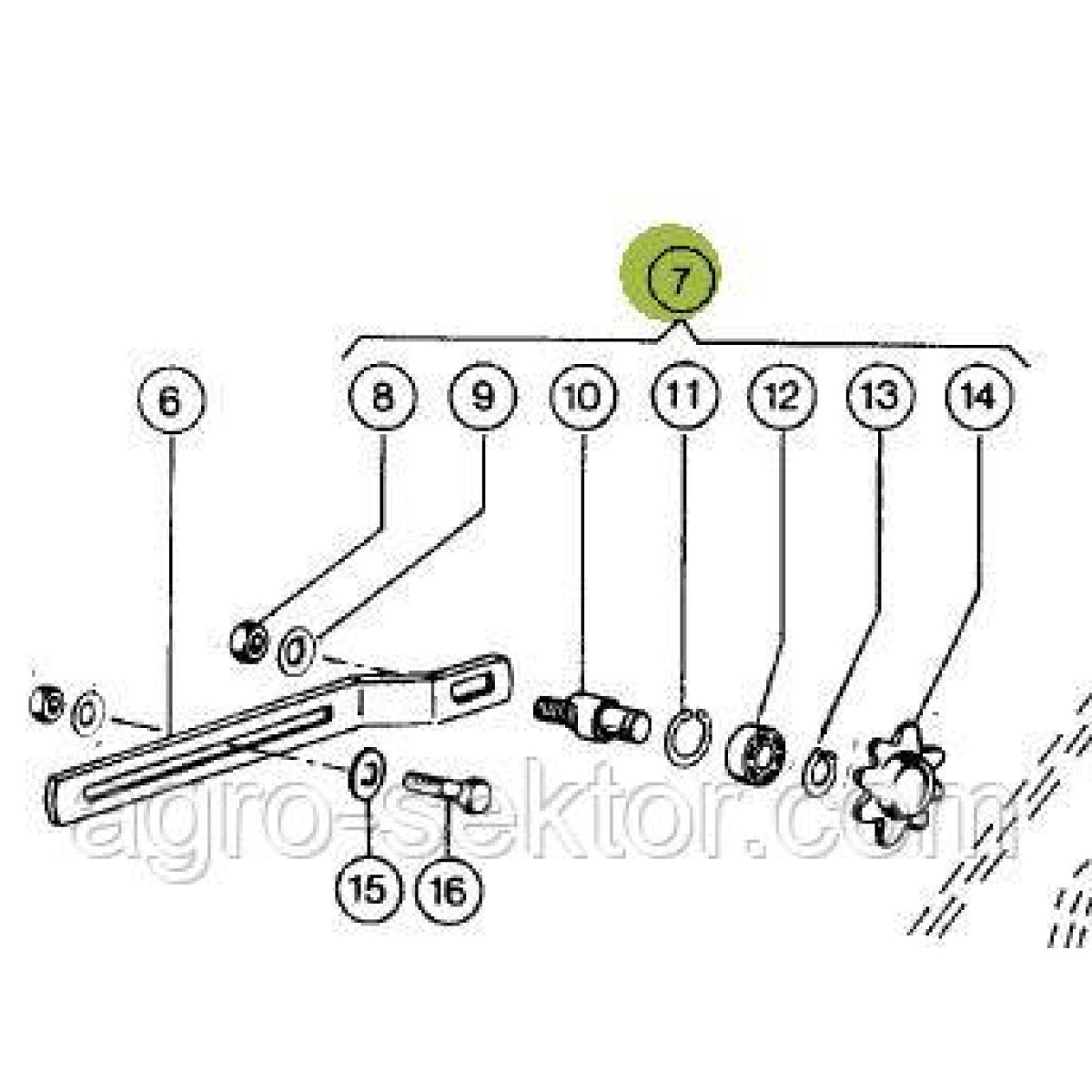 7
6
8
9
10
11
12
13
14
15
16
agro-sektor.com