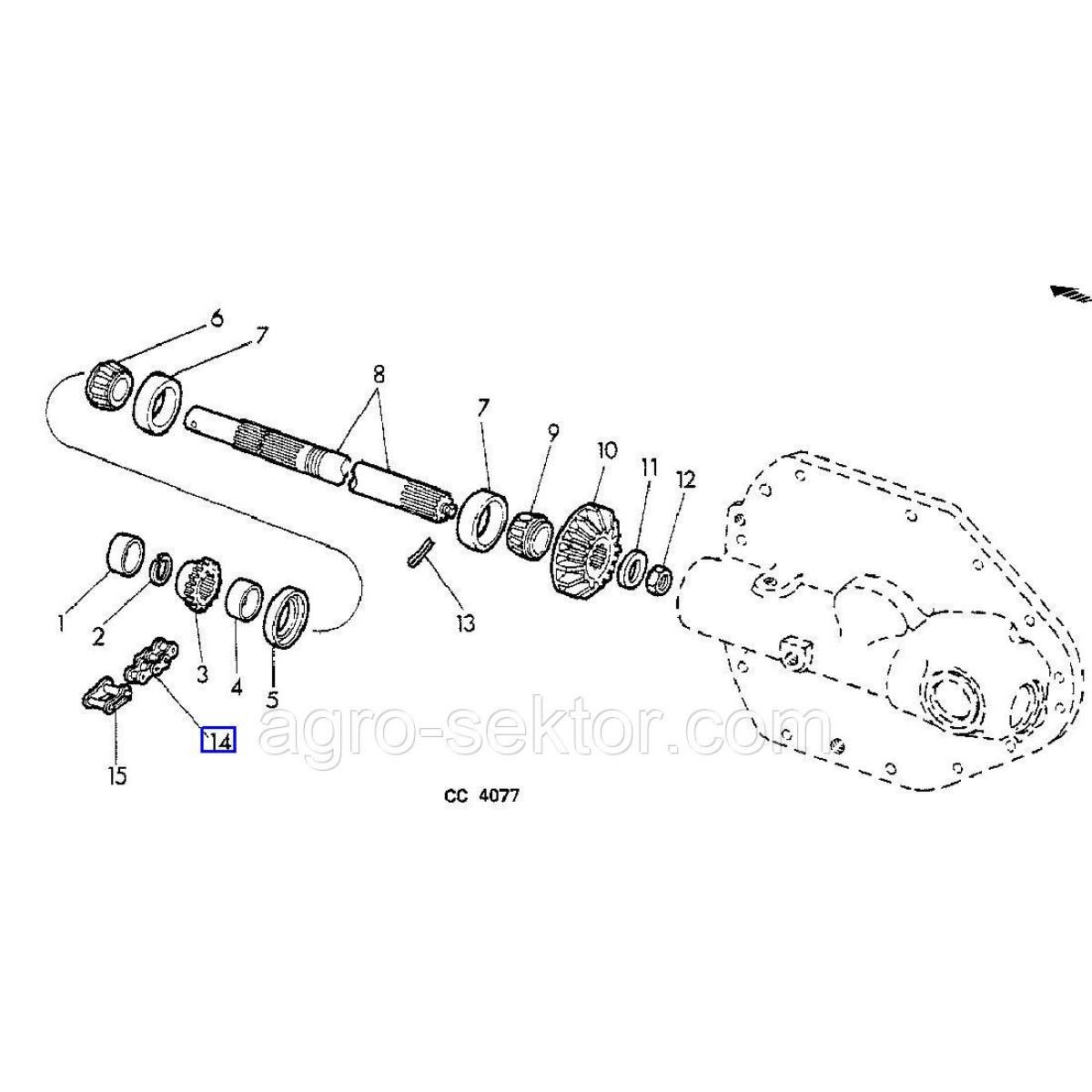 6
7
8
7
9
10
11
12
1
2
3
4
5
13
14
15
agro-sektor.com
CC 4077