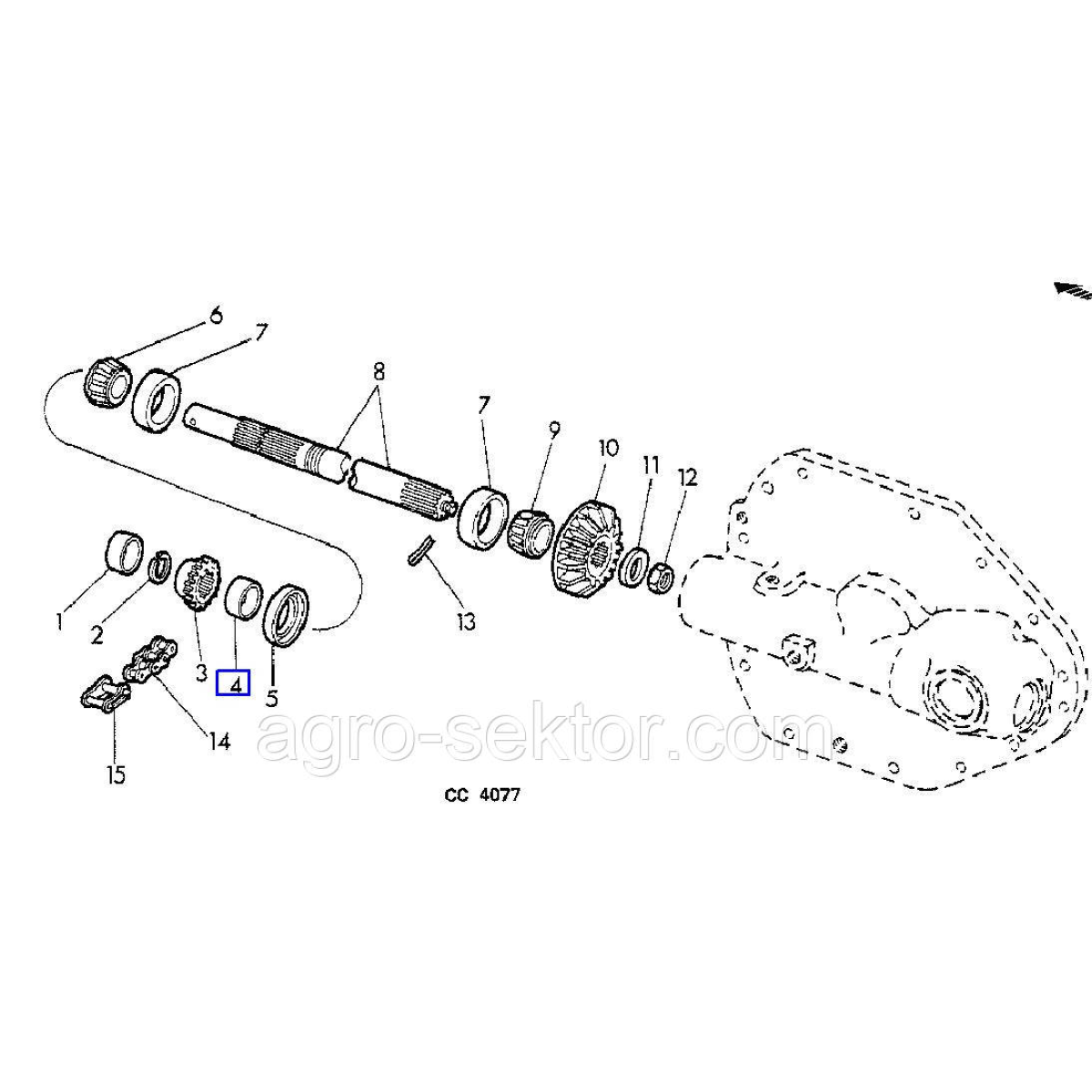 6
7
8
7
9
10
11
12
1
2
3
4
5
13
14
15
agro-sektor.com
CC 4077