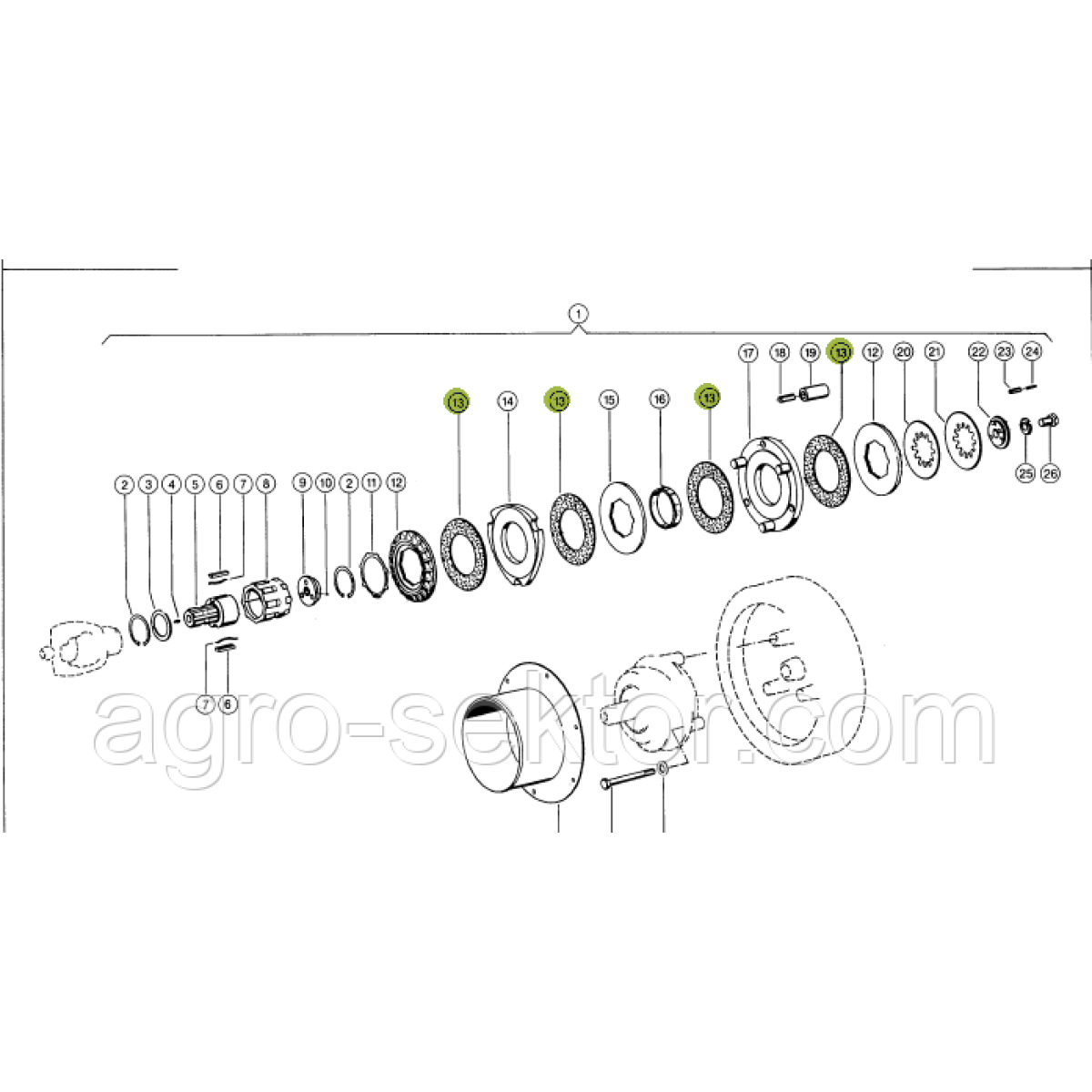 1

17 18 19 13 12 20 21 22 23 24

13 14 13 15 16 13

25 26

2 3 4 5 6 7 8 9 10 2 11 12

7 6

agro-sektor.com